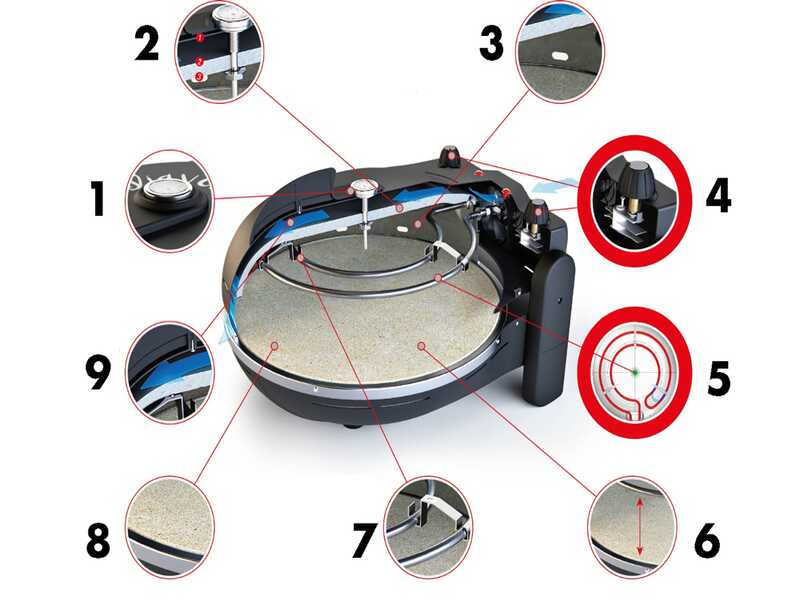 2

3

1

4

9

5

8

7

6