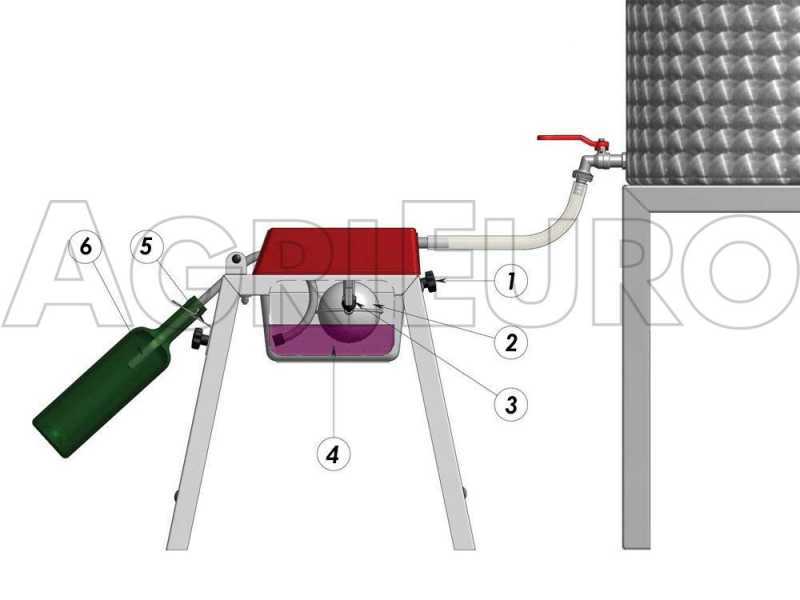 AGRIEURO
6
5
1
2
3
4