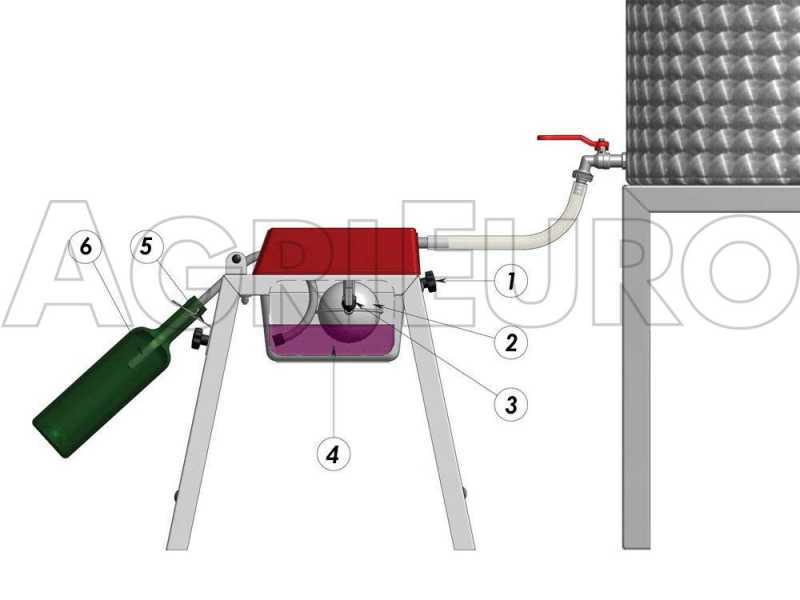 AGRIEURO

6
5
1
2
3
4